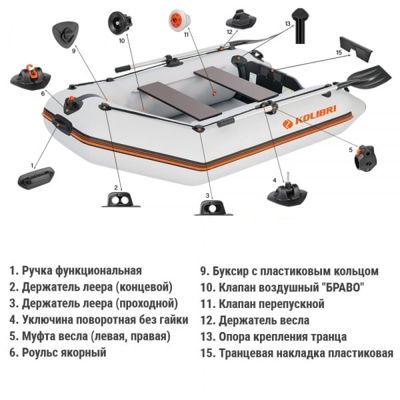 9
10
11
12
13
15
6
KOLIBRI
5
1
2
3
4

1. Ручка функциональная
2. Держатель леера (концевой)
3. Держатель леера (проходной)
4. Уключина поворотная без гайки
5. Муфта весла (левая, правая)
6. Роульс якорный

9. Буксир с пластиковым кольцом
10. Клапан воздушный "БРАВО"
11. Клапан перепускной
12. Держатель весла
13. Опора крепления транца
15. Транцевая накладка пластиковая